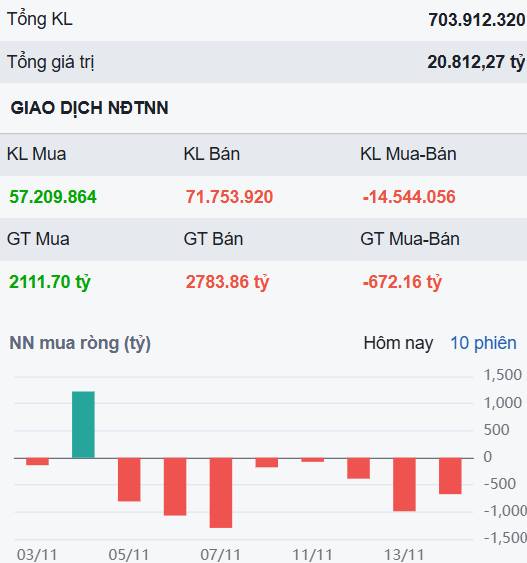 | Tổng KL | 703.912.320 |
|---|---|
| Tổng giá trị | 20.812,27 tỷ |

GIAO DỊCH NĐTNN

| KL Mua | KL Bán | KL Mua-Bán |
|---|---|---|
| 57.209.864 | 71.753.920 | -14.544.056 |
| GT Mua | GT Bán | GT Mua-Bán |
| 2111.70 tỷ | 2783.86 tỷ | -672.16 tỷ |

NN mua ròng (tỷ)

Hôm nay 10 phiên

1,500
1,000
500
0
-500
-1,000
-1,500

03/11 05/11 07/11 11/11 13/11