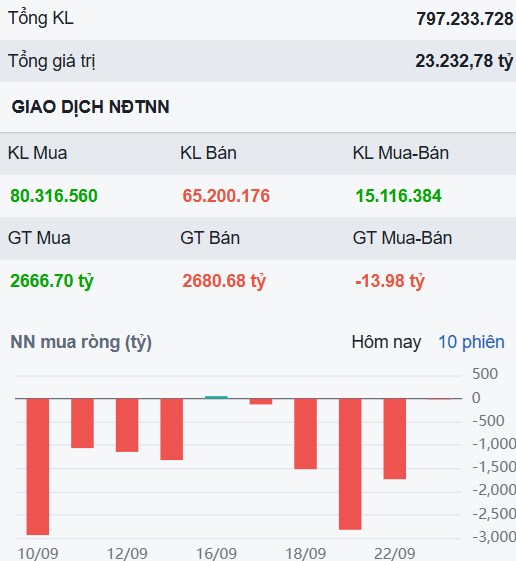 | Tổng KL | 797.233.728 |
|---|---|
| Tổng giá trị | 23.232,78 tỷ |

GIAO DỊCH NĐTNN

| KL Mua | KL Bán | KL Mua-Bán |
|---|---|---|
| 80.316.560 | 65.200.176 | 15.116.384 |
| GT Mua | GT Bán | GT Mua-Bán |
| 2666.70 tỷ | 2680.68 tỷ | -13.98 tỷ |

NN mua ròng (tỷ)

Hôm nay 10 phiên

500
0
-500
-1,000
-1,500
-2,000
-2,500
-3,000

10/09 12/09 16/09 18/09 22/09